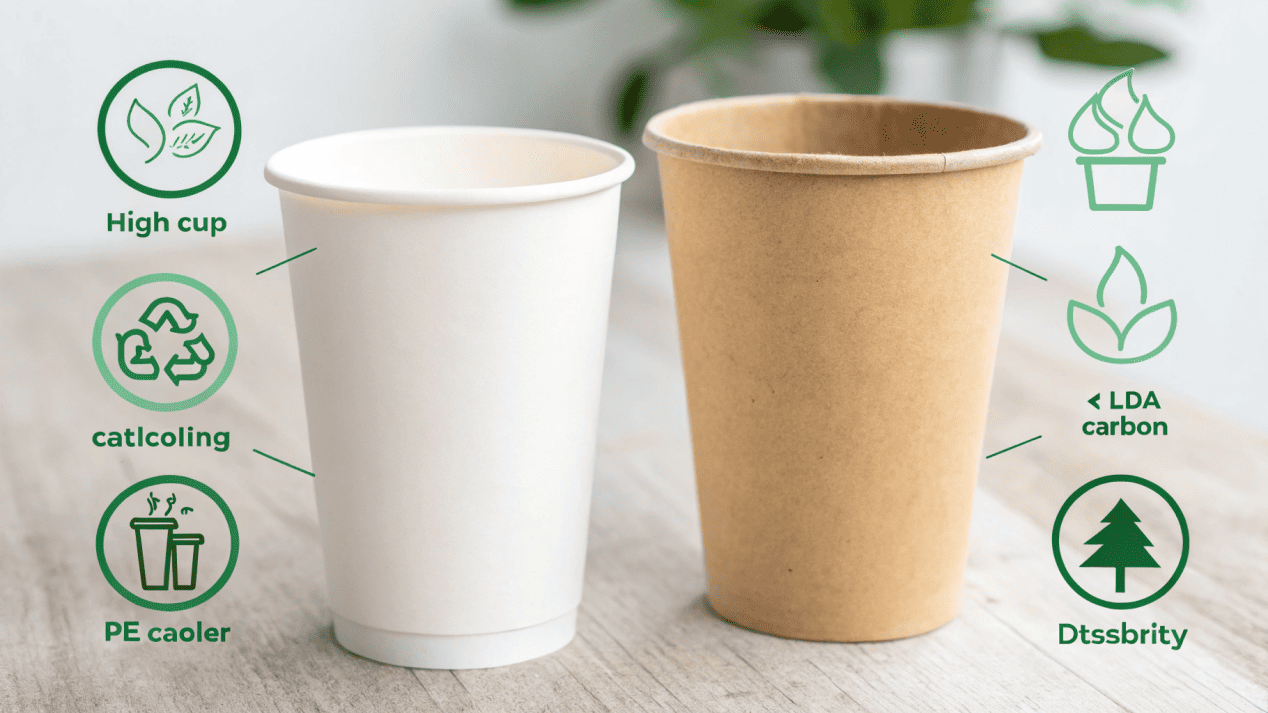 High cup

catlcoling

PE caoler

< LDA carbon

Dtssbrity